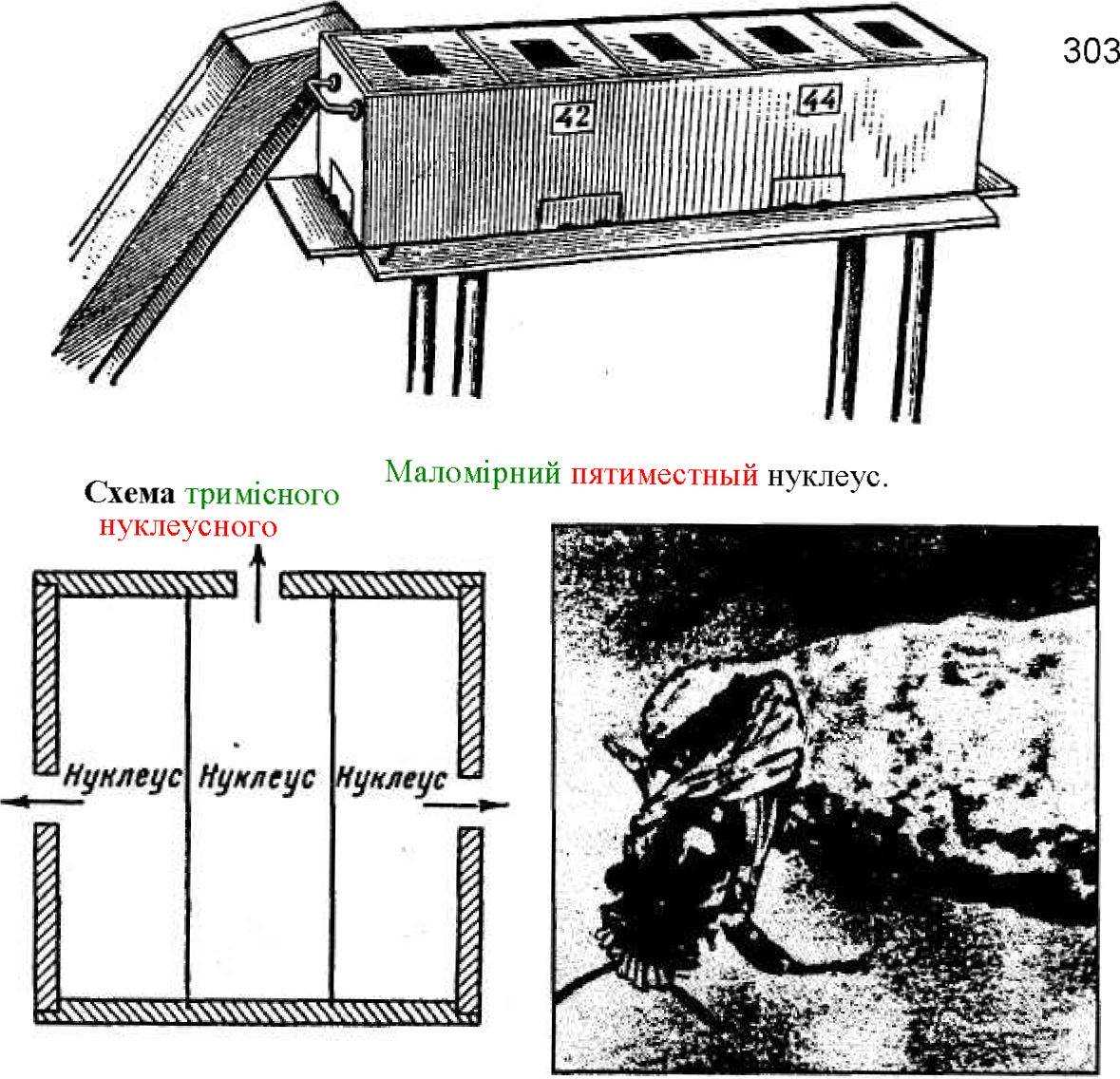 303

42

44

Маломірний пятиместный нуклеус.

Схема тримісного нуклеусного

Нуклеус Нуклеус Нуклеус