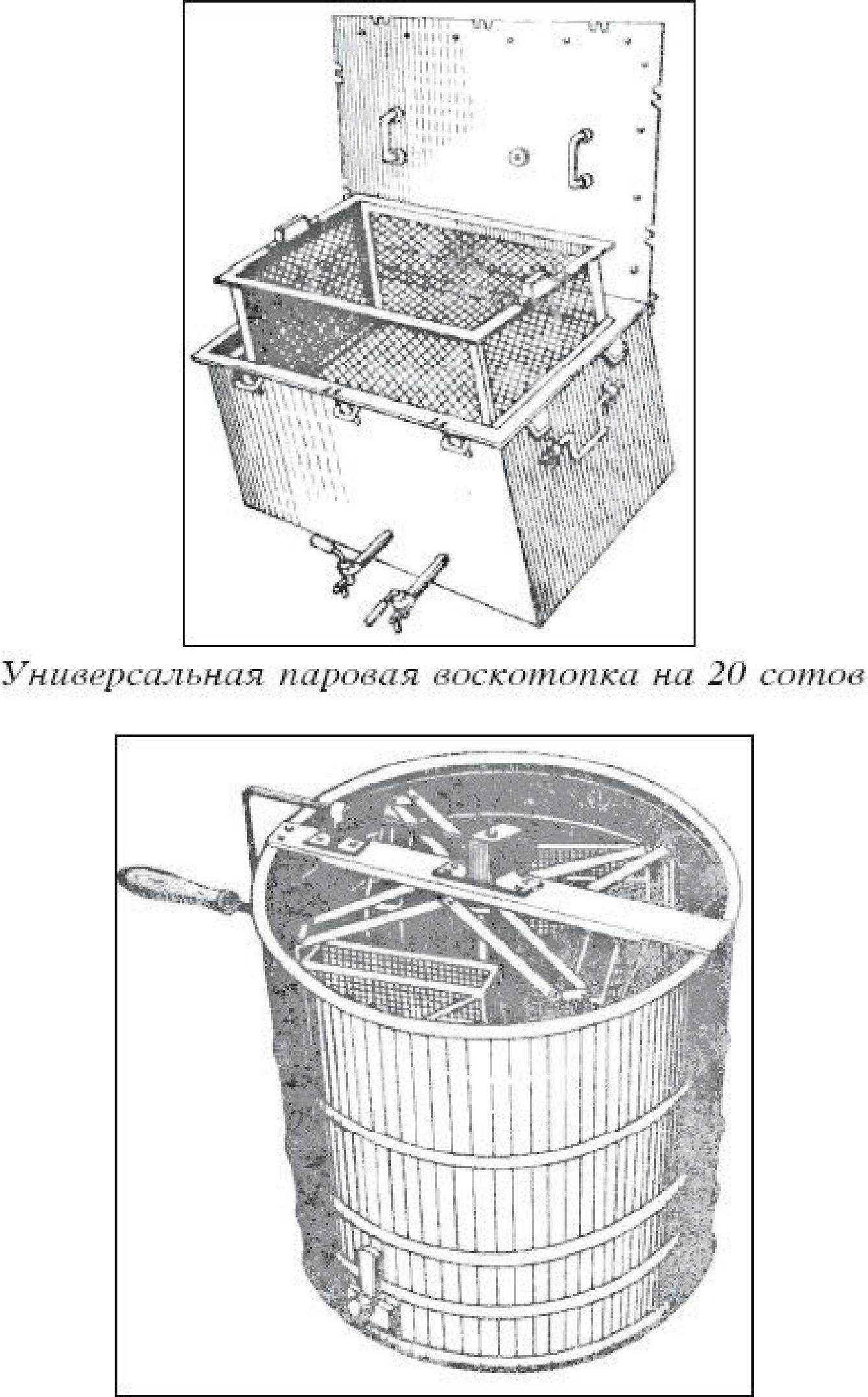 Универсальная паровая воскотопка на 20 сотов